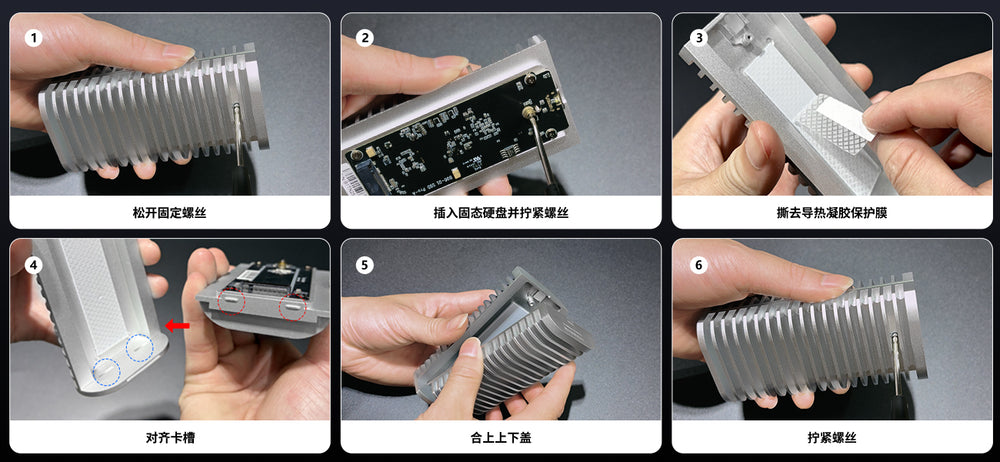 1
松开固定螺丝

2
插入固态硬盘并拧紧螺丝

3
撕去导热凝胶保护膜

4
对齐卡槽

5
合上上下盖

6
拧紧螺丝