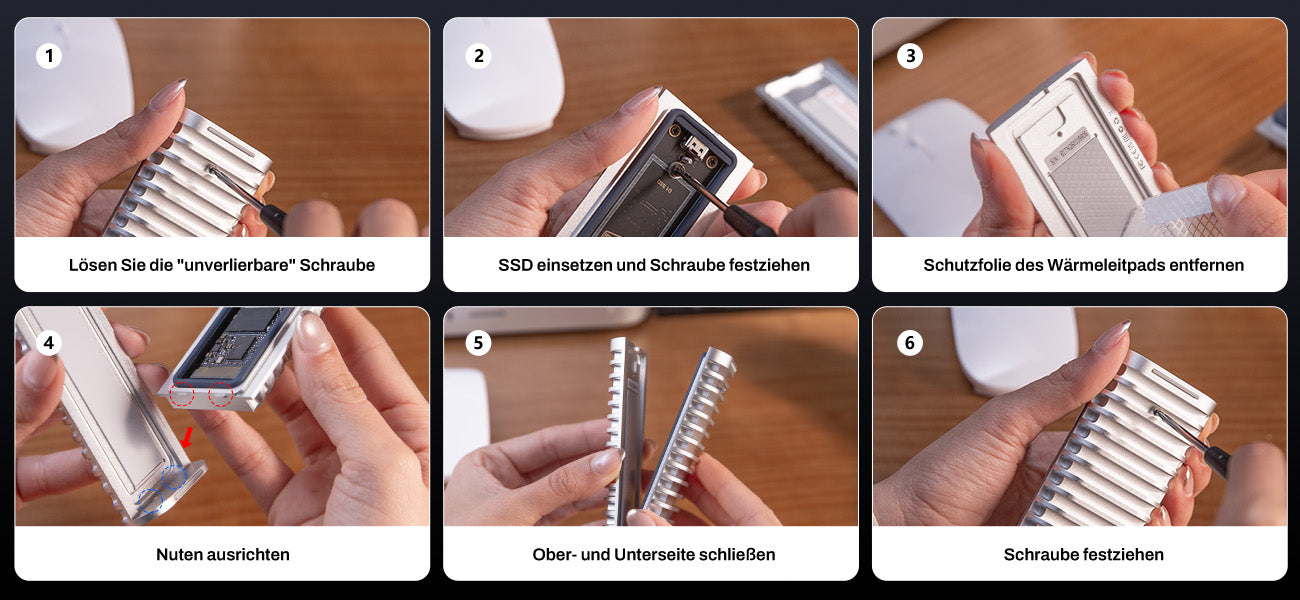 1

Lösen Sie die "unverlierbare" Schraube

2

SSD einsetzen und Schraube festziehen

3

Schutzfolie des Wärmeleitpads entfernen

4

Nuten ausrichten

5

Ober- und Unterseite schließen

6

Schraube festziehen