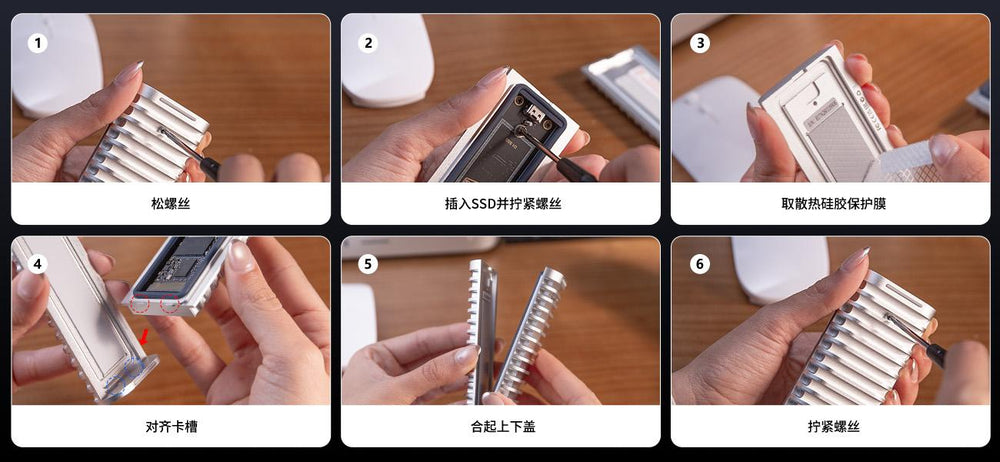 1
松螺丝

2
插入SSD并拧紧螺丝

3
取散热硅胶保护膜

4
对齐卡槽

5
合起上下盖

6
拧紧螺丝