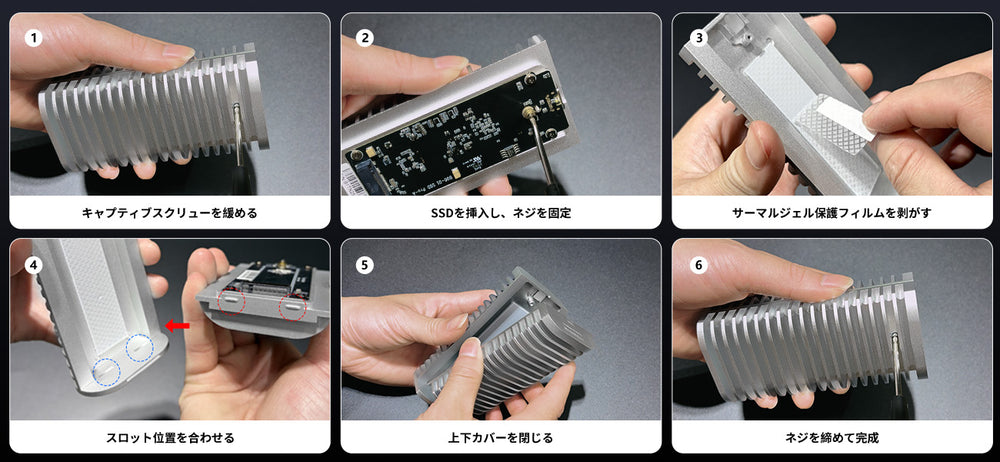 1
キャプティブスクリューを緩める

2
SSDを挿入し、ネジを固定

3
サーマルジェル保護フィルムを剥がす

4
スロット位置を合わせる

5
上下カバーを閉じる

6
ネジを締めて完成