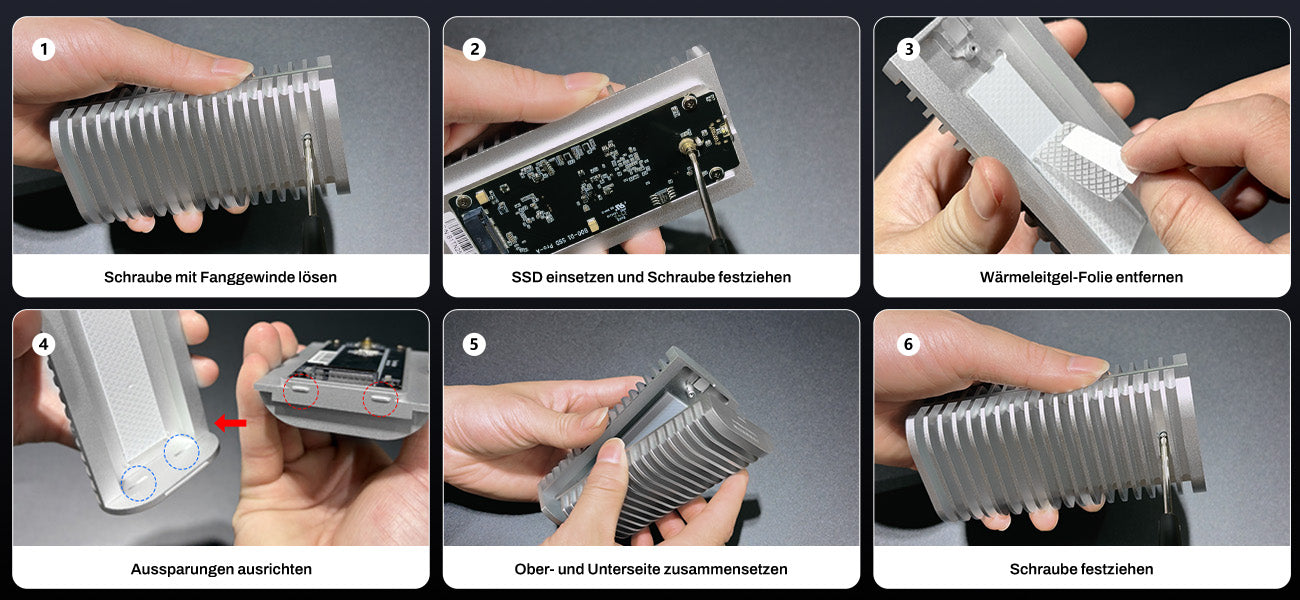 1
Schraube mit Fanggewinde lösen

2
SSD einsetzen und Schraube festziehen

3
Wärmeleitgel-Folie entfernen

4
Aussparungen ausrichten

5
Ober- und Unterseite zusammensetzen

6
Schraube festziehen