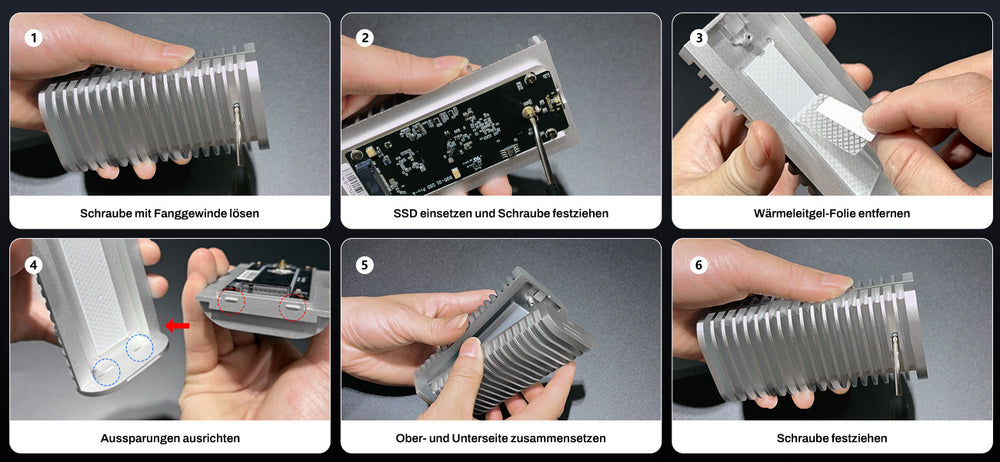 1
Schraube mit Fanggewinde lösen

2
SSD einsetzen und Schraube festziehen

3
Wärmeleitgel-Folie entfernen

4
Aussparungen ausrichten

5
Ober- und Unterseite zusammensetzen

6
Schraube festziehen