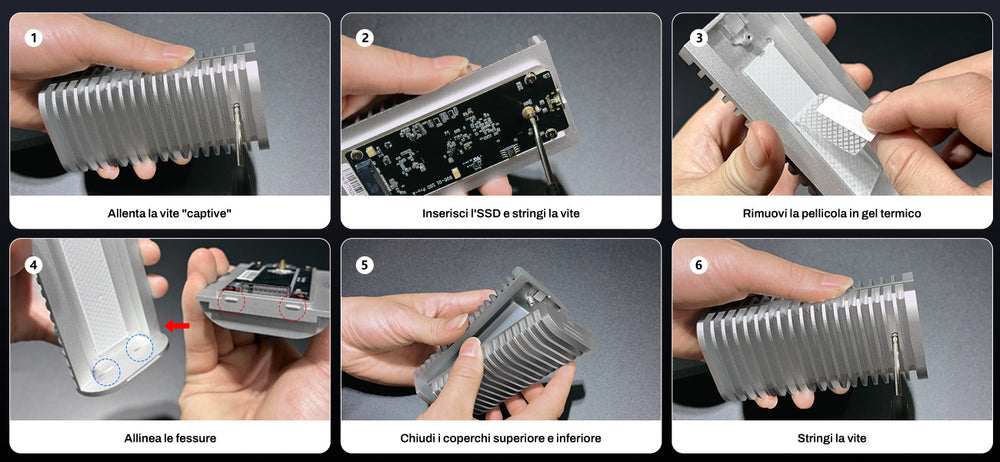 1

Allenta la vite "captive"

2

Inserisci l'SSD e stringi la vite

3

Rimuovi la pellicola in gel termico

4

Allinea le fessure

5

Chiudi i coperchi superiore e inferiore

6

Stringi la vite