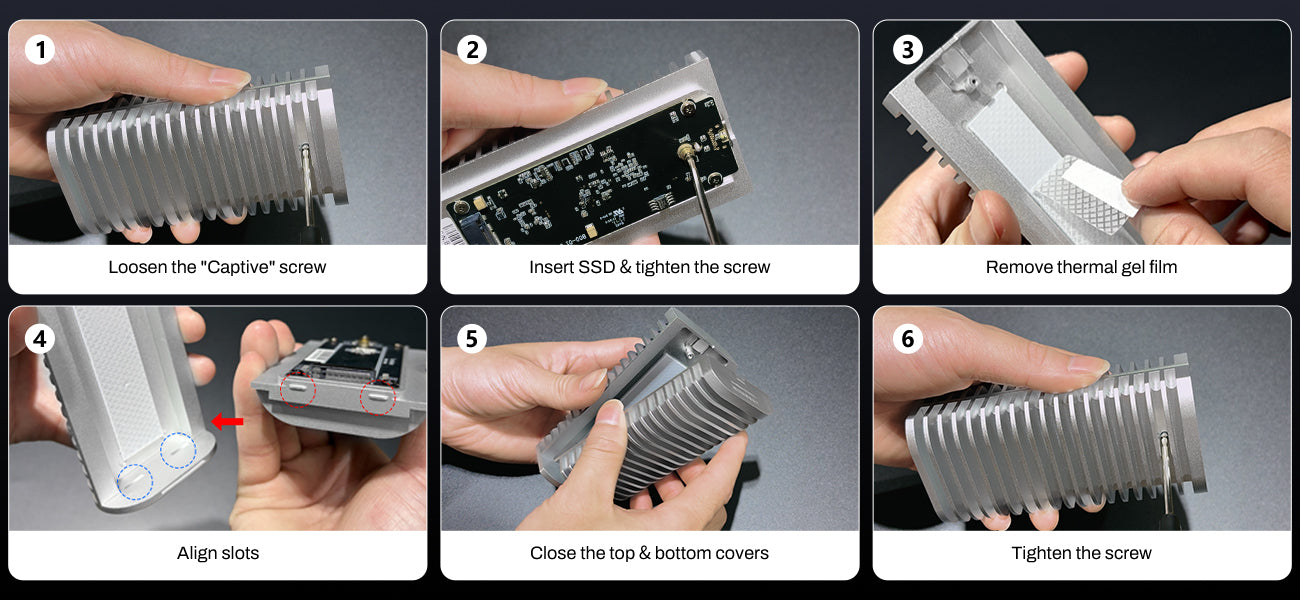 1

Loosen the "Captive" screw

2

Insert SSD & tighten the screw

3

Remove thermal gel film

4

Align slots

5

Close the top & bottom covers

6

Tighten the screw